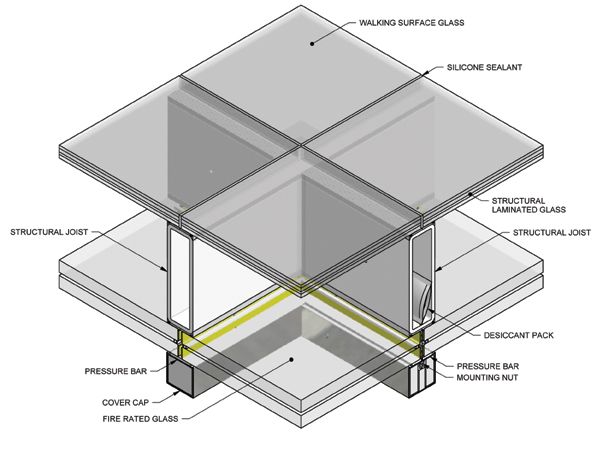 WALKING SURFACE GLASS

SILICONE SEALANT

STRUCTURAL LAMINATED GLASS

STRUCTURAL JOIST

STRUCTURAL JOIST

DESICCANT PACK

PRESSURE BAR

PRESSURE BAR

MOUNTING NUT

COVER CAP

FIRE RATED GLASS