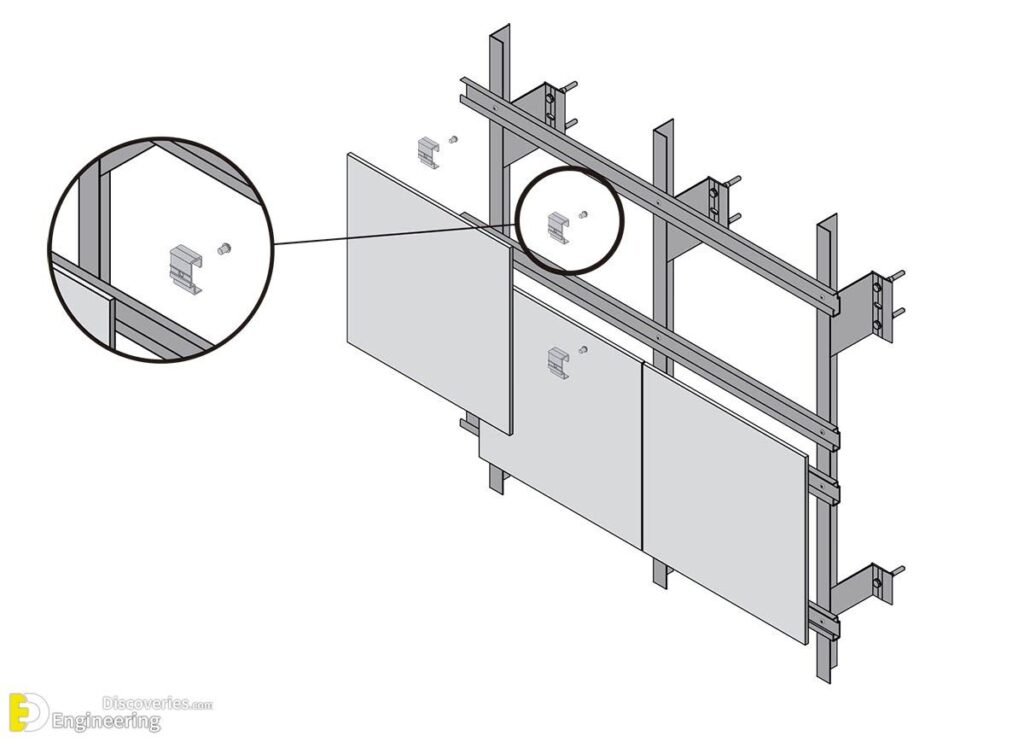 Discoveries.com
Engineering