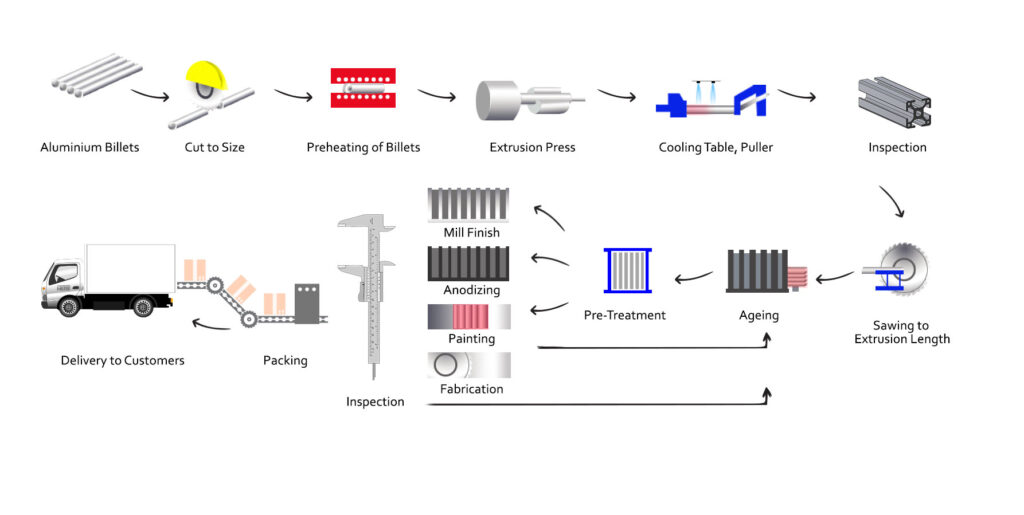 Aluminium Billets

Cut to Size

Preheating of Billets

Extrusion Press

Cooling Table, Puller

Inspection

Sawing to Extrusion Length

Ageing

Pre-Treatment

Mill Finish

Anodizing

Painting

Fabrication

Inspection

Packing

Delivery to Customers